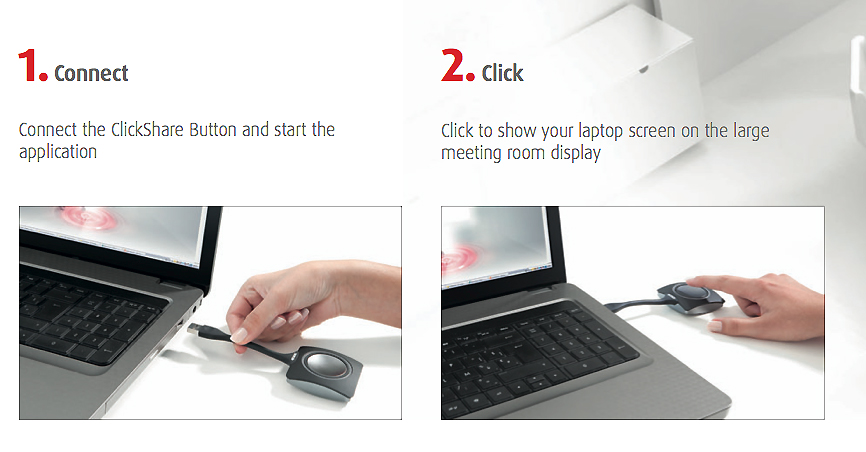 1. Connect

Connect the ClickShare Button and start the application

2. Click

Click to show your laptop screen on the large meeting room display